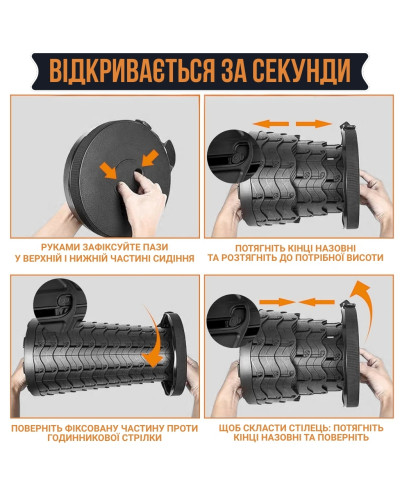 ВІДКРИВАЄТЬСЯ ЗА СЕКУНДИ

РУКАМИ ЗАФІКСУЙТЕ ПАЗИ У ВЕРХНІЙ І НИЖНІЙ ЧАСТИНІ СИДІННЯ

ПОТЯГНІТЬ КІНЦІ НАЗОВНІ ТА РОЗТЯГНІТЬ ДО ПОТРІБНОЇ ВИСОТИ

ПОВЕРНІТЬ ФІКСОВАНУ ЧАСТИНУ ПРОТИ ГОДИННИКОВОЇ СТРІЛКИ

ЩОБ СКЛАСТИ СТІЛЕЦЬ: ПОТЯГНІТЬ КІНЦІ НАЗОВНІ ТА ПОВЕРНІТЬ