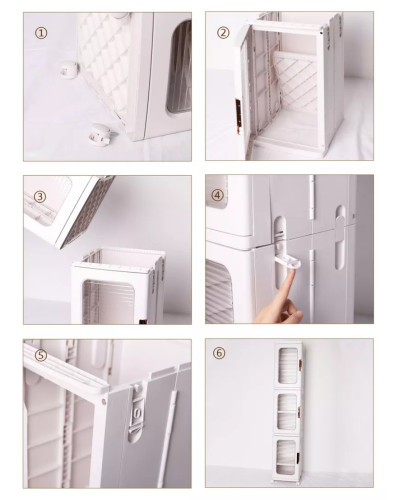 ①

②

③

④

⑤

⑥