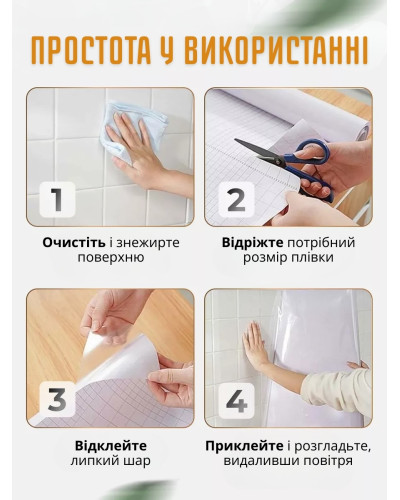 ПРОСТОТА У ВИКОРИСТАННІ

1

Очистіть і знежирте поверхню

2

Відріжте потрібний розмір плівки

3

Відклейте липкий шар

4

Приклейте і розгладьте, видаливши повітря