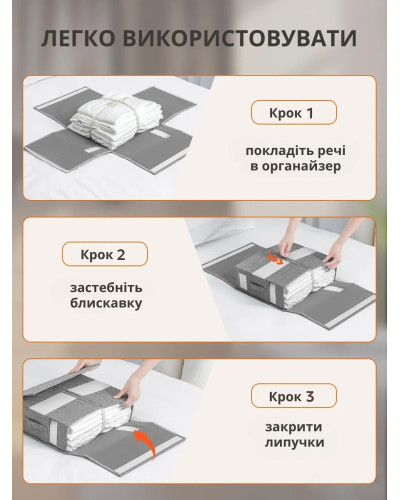 ЛЕГКО ВИКОРИСТОВУВАТИ

Крок 1

покладіть речі в органайзер

Крок 2

застебніть блискавку

Крок 3

закрити липучки