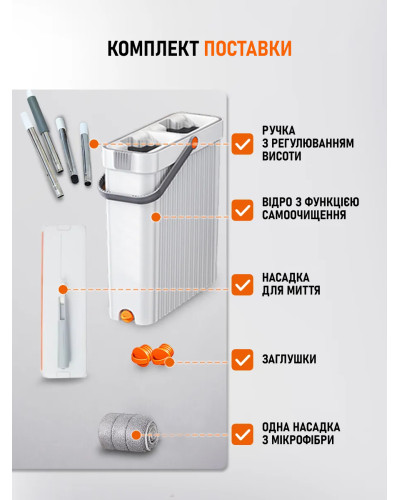 КОМПЛЕКТ ПОСТАВКИ

РУЧКА З РЕГУЛЮВАННЯМ ВИСОТИ

ВІДРО З ФУНКЦІЄЮ САМООЧИЩЕННЯ

НАСАДКА ДЛЯ МИТТЯ

ЗАГЛУШКИ

ОДНА НАСАДКА З МІКРОФІБРИ