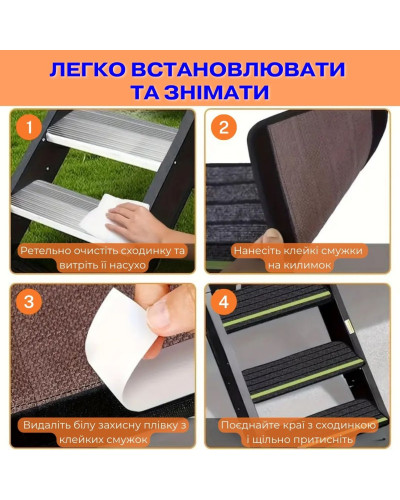 ЛЕГКО ВСТАНОВЛЮВАТИ ТА ЗНІМАТИ

1

Ретельно очистіть сходинку та витріть її насухо

2

Нанесіть клейкі смужки на килимок

3

Видаліть білу захисну плівку з клейких смужок

4

Поєднайте краї з сходинкою і щільно притисніть