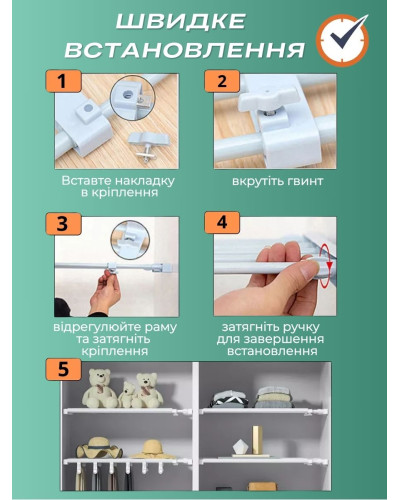 ШВИДКЕ ВСТАНОВЛЕННЯ

1

Вставте накладку в кріплення

2

вкрутіть гвинт

3

відрегулюйте раму та затягніть кріплення

4

затягніть ручку для завершення встановлення

5