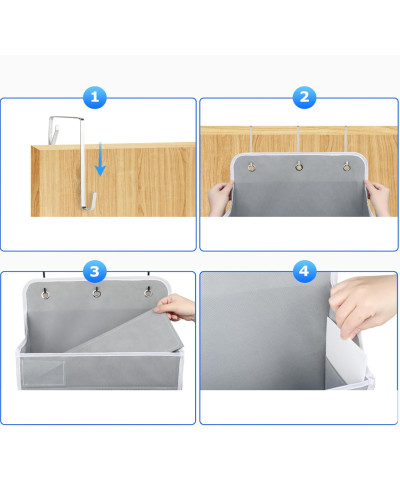 1
2
3
4